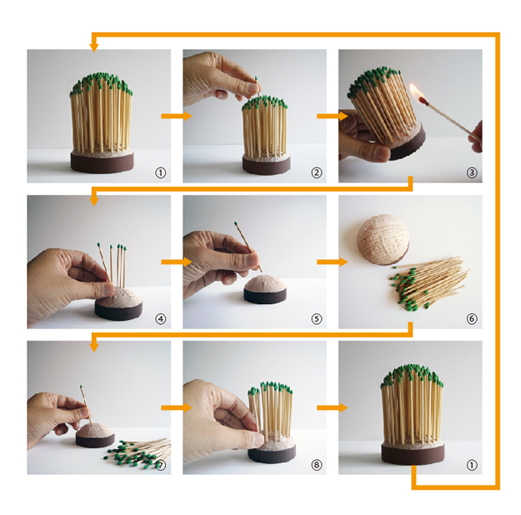 ①

②

③

④

⑤

⑥

⑦

⑧

①